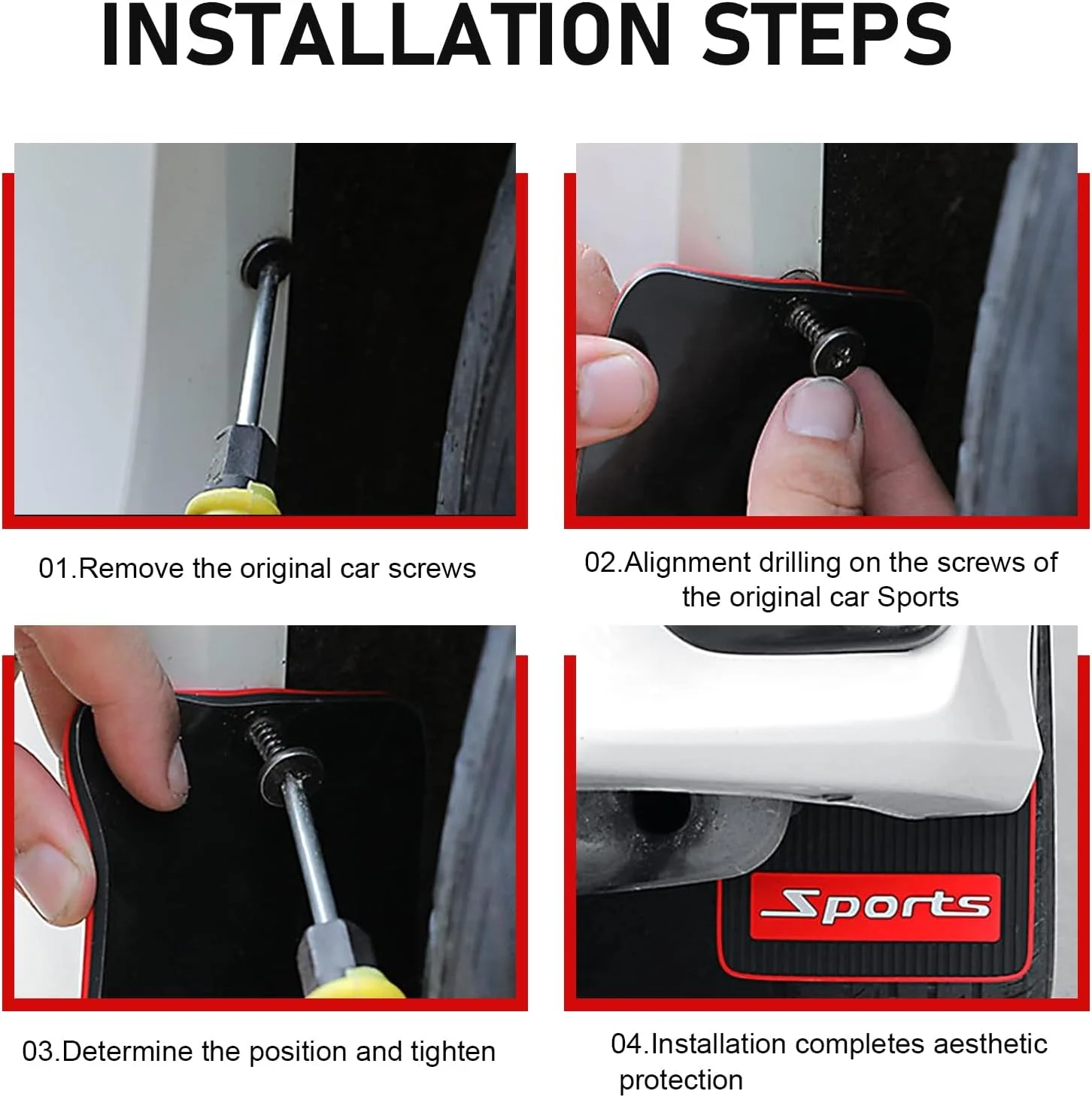 INSTALLATION STEPS

01.Remove the original car screws

02.Alignment drilling on the screws of the original car Sports

03.Determine the position and tighten

Sports

04.Installation completes aesthetic protection