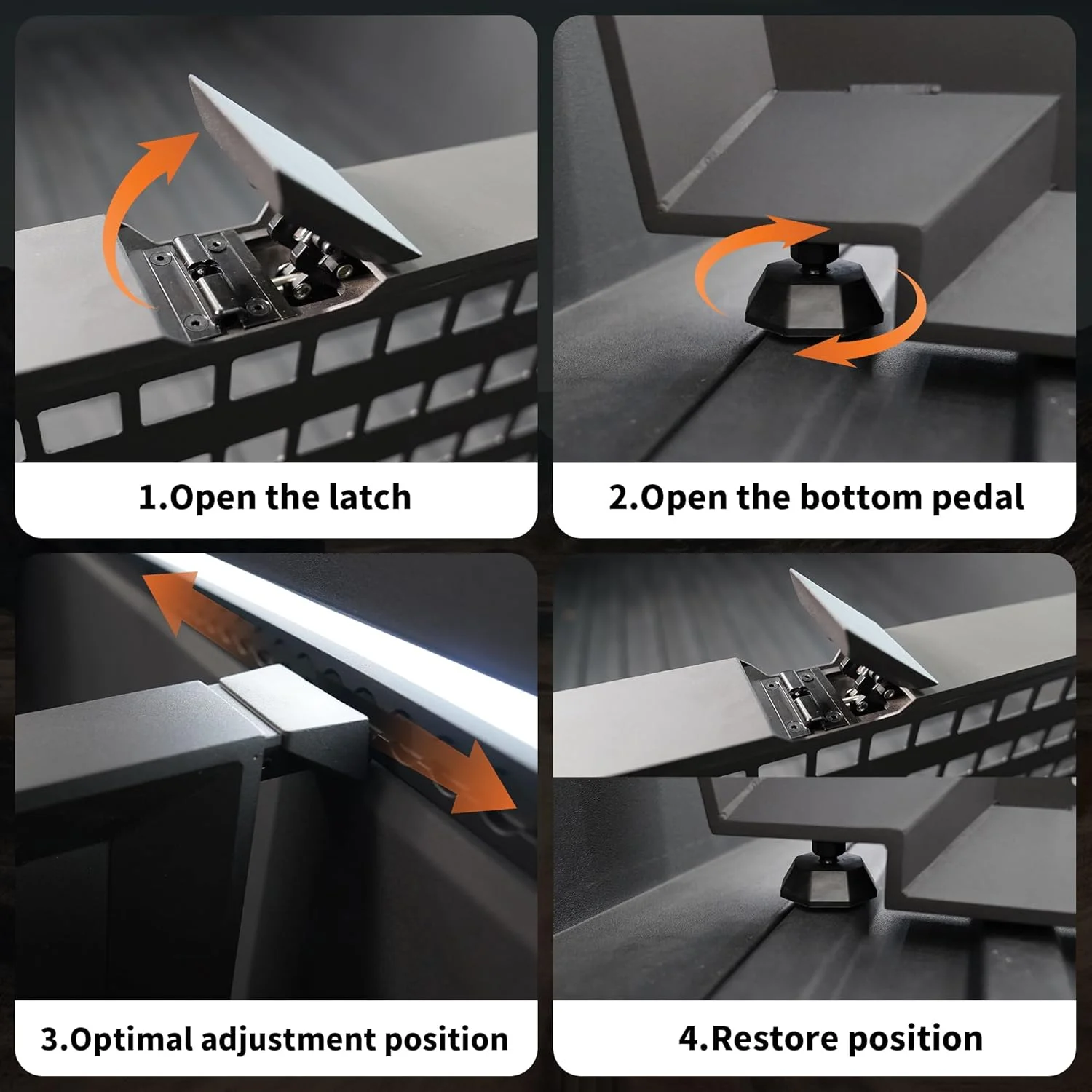 1.Open the latch

2.Open the bottom pedal

3.Optimal adjustment position

4.Restore position