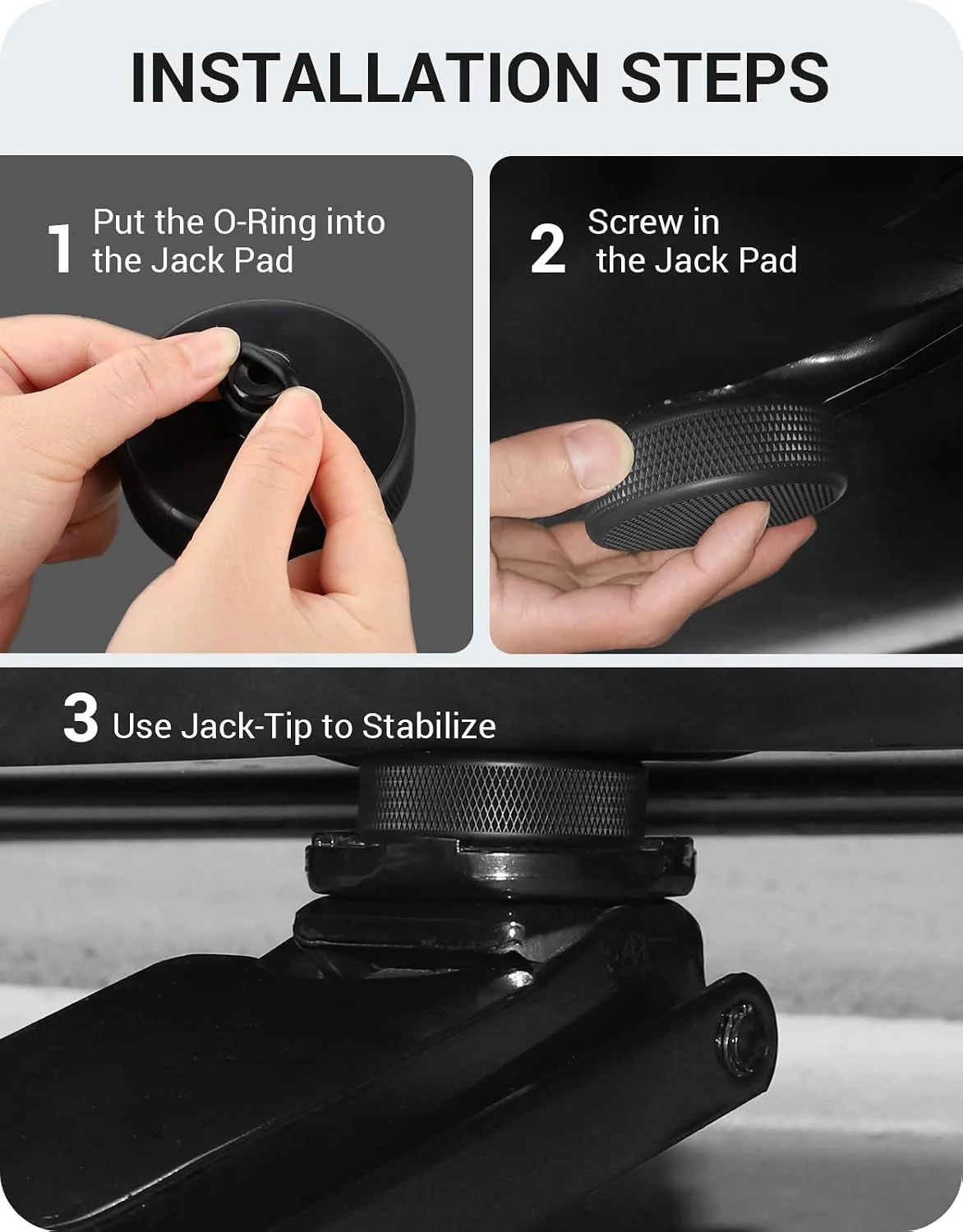 INSTALLATION STEPS

1 Put the O-Ring into the Jack Pad

2 Screw in the Jack Pad

3 Use Jack-Tip to Stabilize