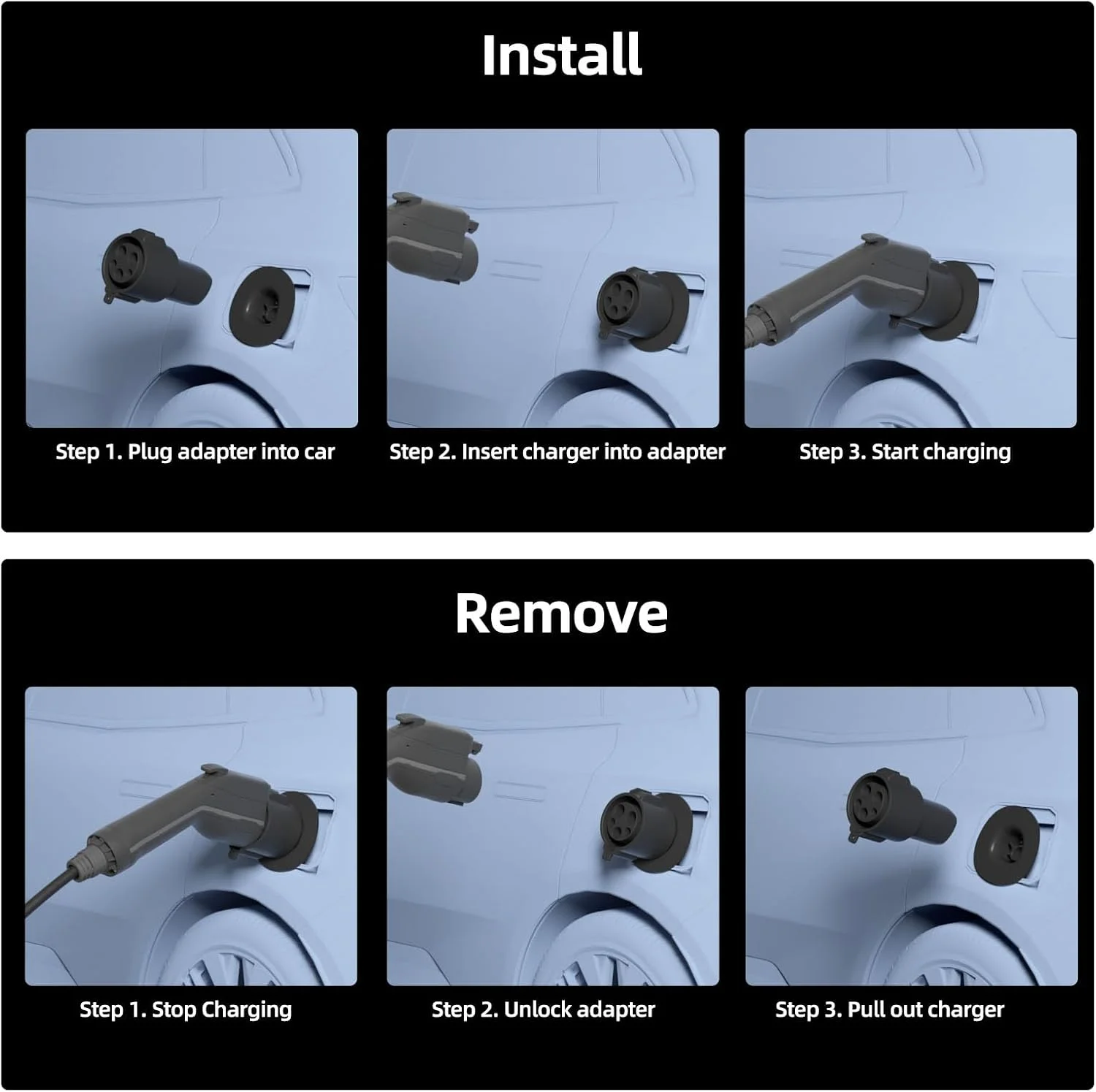 Install

Step 1. Plug adapter into car

Step 2. Insert charger into adapter

Step 3. Start charging

Remove

Step 1. Stop Charging

Step 2. Unlock adapter

Step 3. Pull out charger